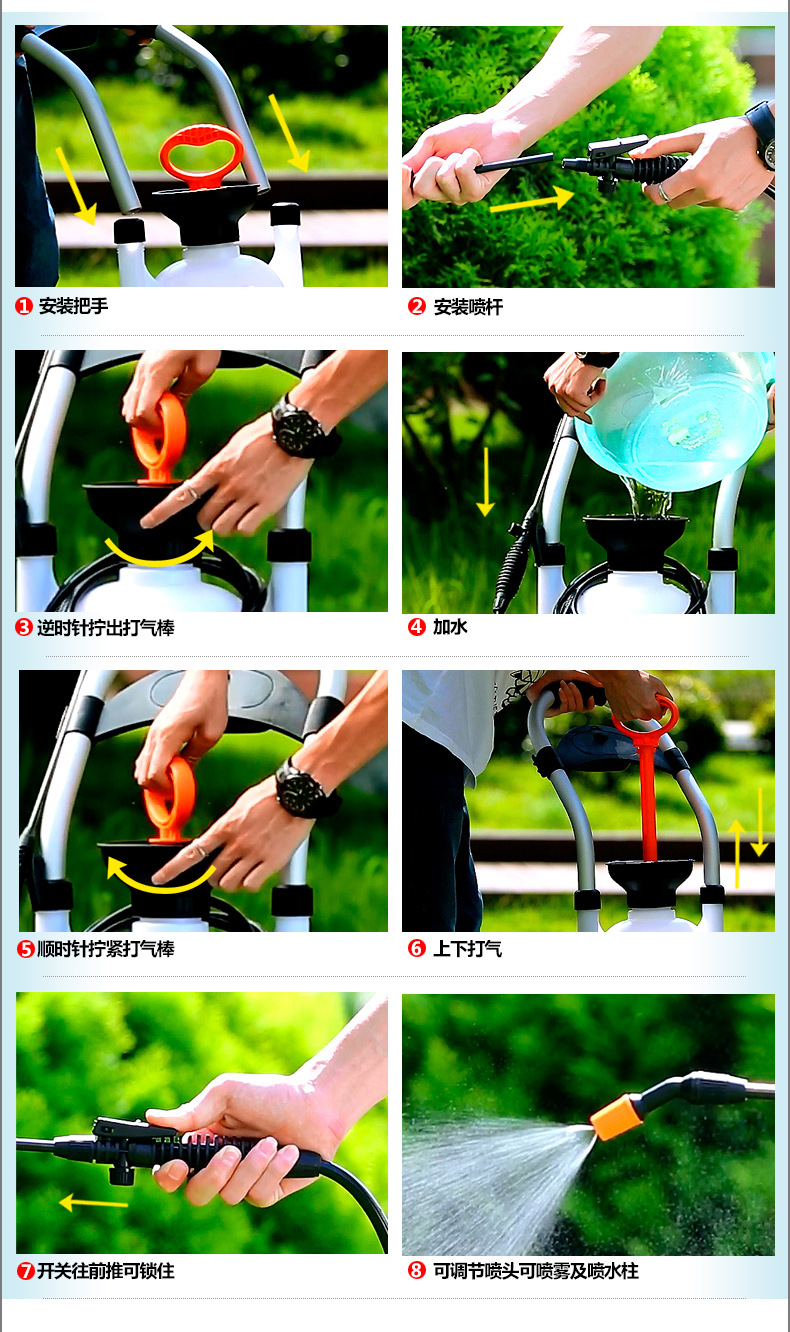 ❶ 安装把手

❷ 安装喷杆

❸ 逆时针拧出打气棒

❹ 加水

❺ 顺时针拧紧打气棒

❻ 上下打气

❼ 开关往前推可锁住

❽ 可调节喷头可喷雾及喷水柱