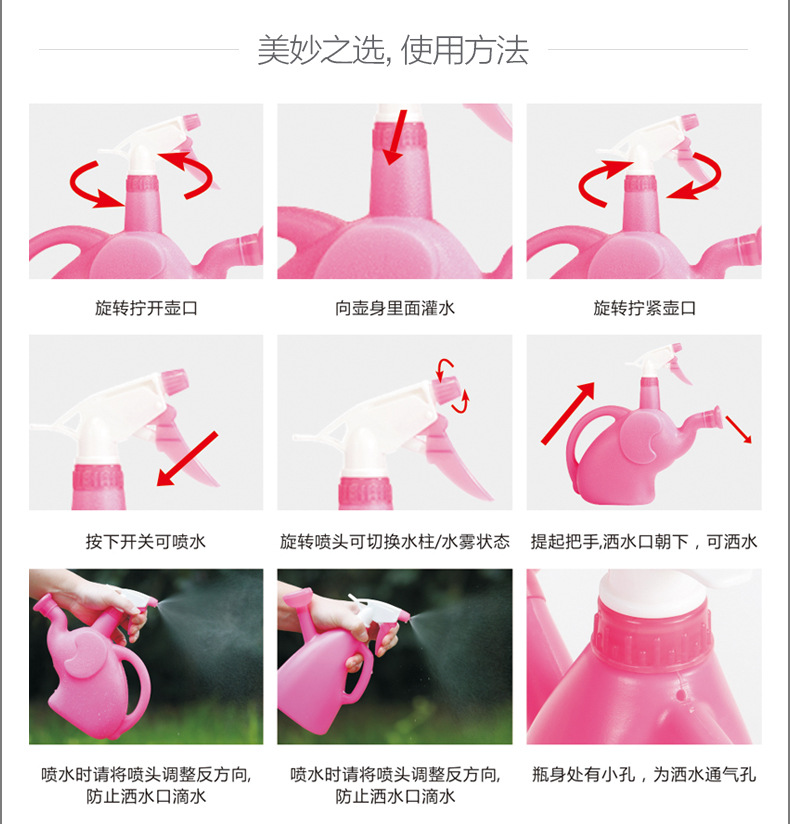 美妙之选, 使用方法

旋转拧开壶口

向壶身里面灌水

旋转拧紧壶口

按下开关可喷水

旋转喷头可切换水柱/水雾状态

提起把手,洒水口朝下，可洒水

喷水时请将喷头调整反方向, 防止洒水口滴水

喷水时请将喷头调整反方向, 防止洒水口滴水

瓶身处有小孔，为洒水通气孔