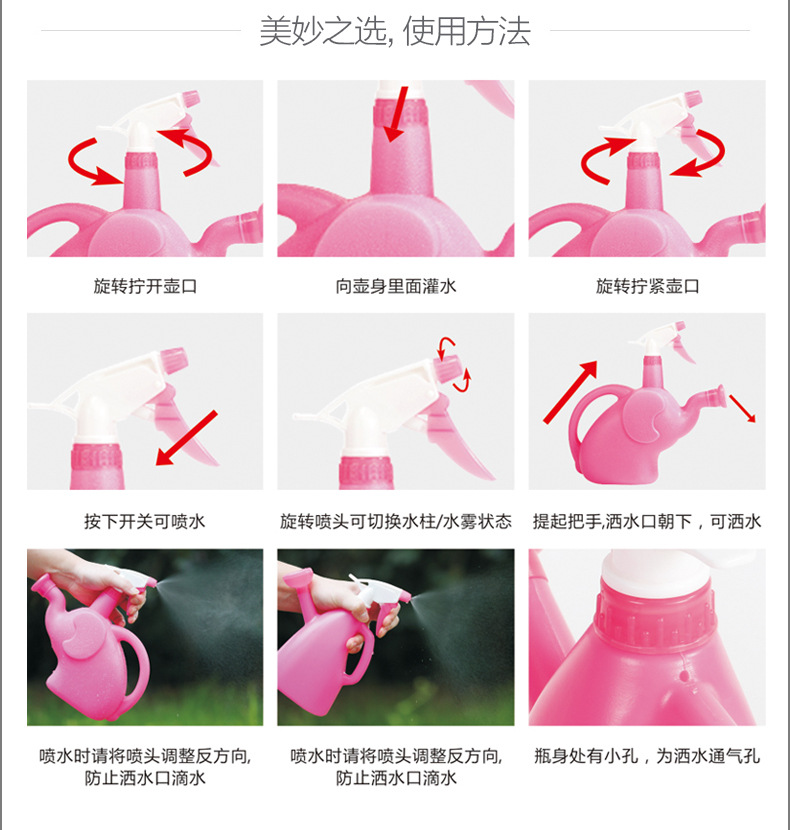 美妙之选, 使用方法

旋转拧开壶口

向壶身里面灌水

旋转拧紧壶口

按下开关可喷水

旋转喷头可切换水柱/水雾状态

提起把手,洒水口朝下，可洒水

喷水时请将喷头调整反方向, 防止洒水口滴水

喷水时请将喷头调整反方向, 防止洒水口滴水

瓶身处有小孔，为洒水通气孔