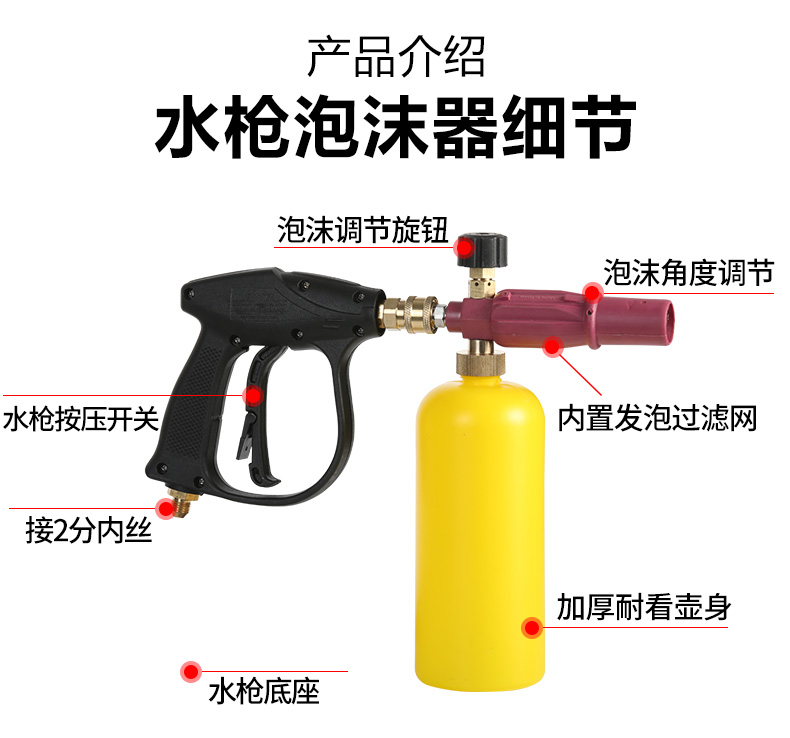 产品介绍

水枪泡沫器细节

泡沫调节旋钮

泡沫角度调节

水枪按压开关

内置发泡过滤网

接2分内丝

加厚耐看壶身

水枪底座