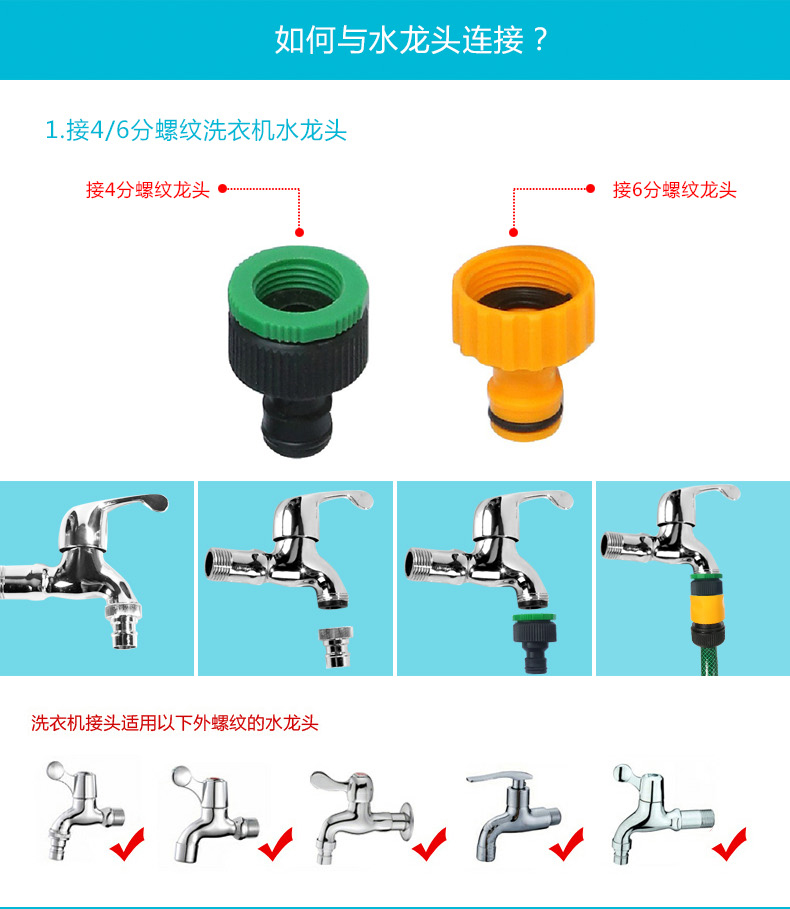 如何与水龙头连接？

1.接4/6分螺纹洗衣机水龙头

接4分螺纹龙头

接6分螺纹龙头

洗衣机接头适用以下外螺纹的水龙头