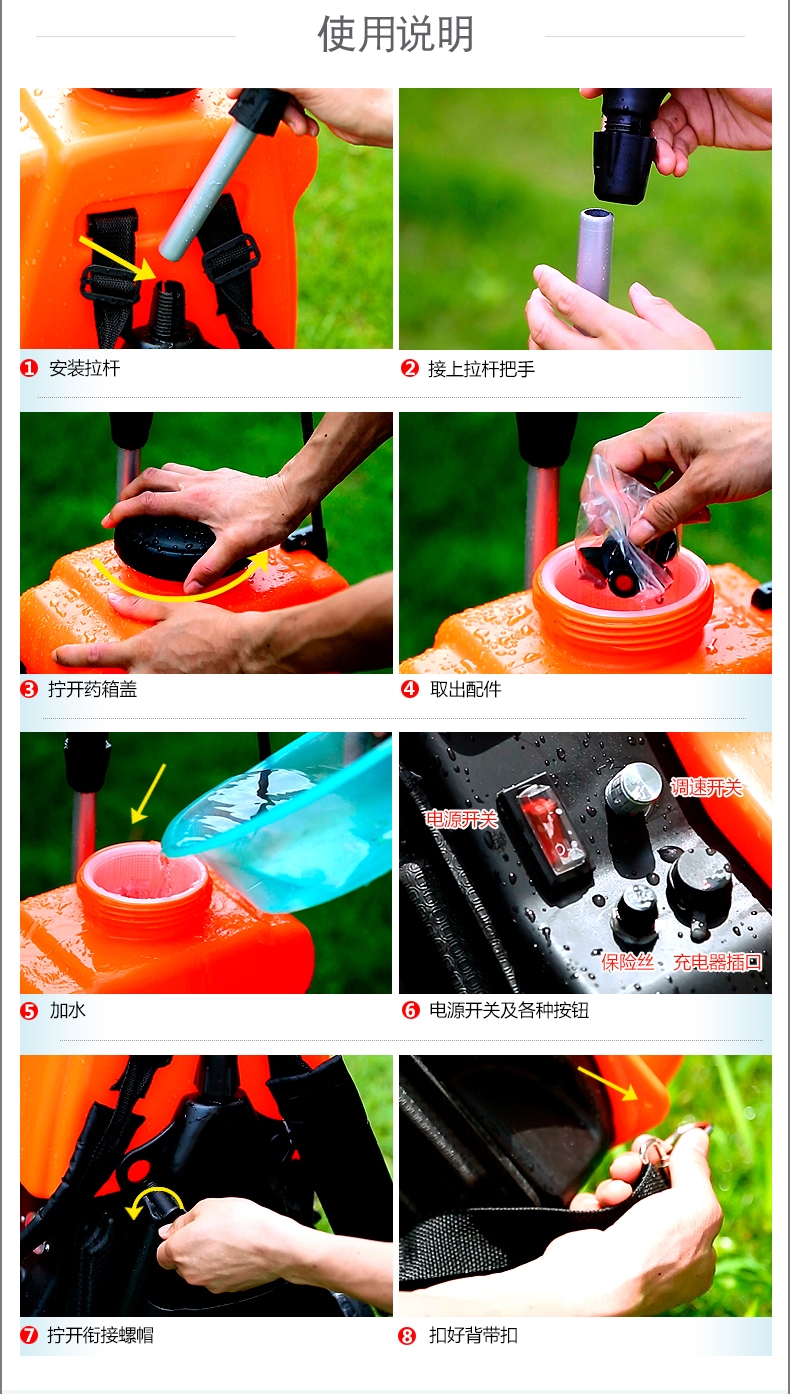 使用说明

❶ 安装拉杆

❷ 接上拉杆把手

❸ 拧开药箱盖

❹ 取出配件

❺ 加水

电源开关

调速开关

保险丝

充电器插口

❻ 电源开关及各种按钮

❼ 拧开衔接螺帽

❽ 扣好背带扣