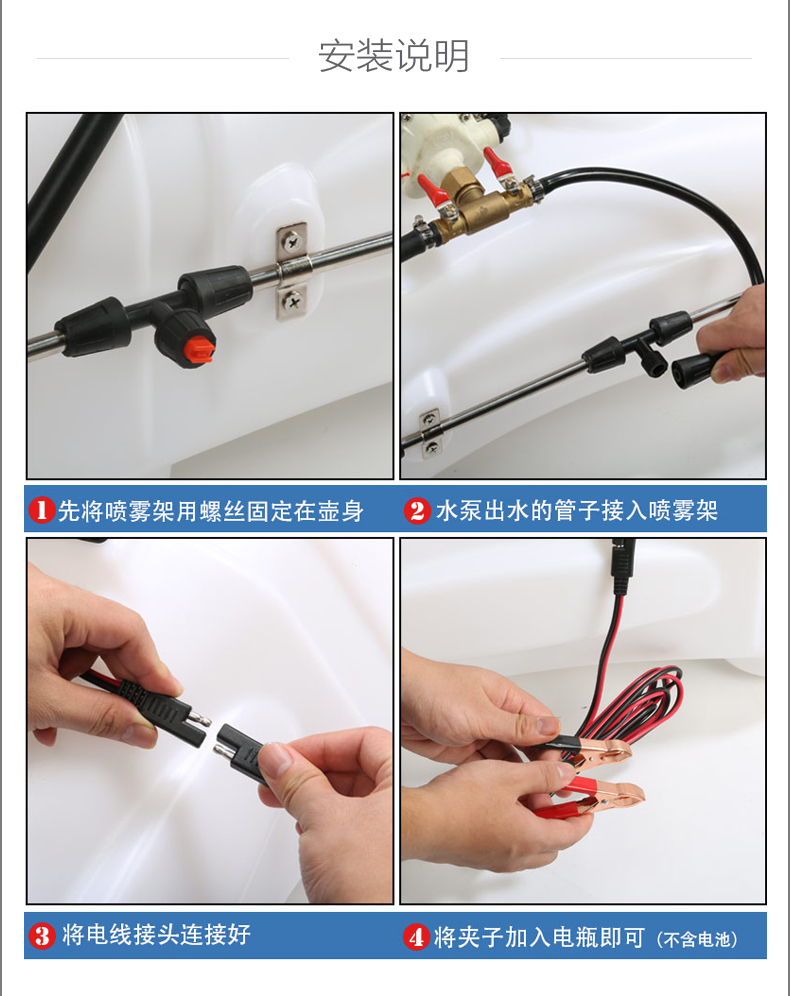 安装说明

1 先将喷雾架用螺丝固定在壶身

2 水泵出水的管子接入喷雾架

3 将电线接头连接好

4 将夹子加入电瓶即可（不含电池）