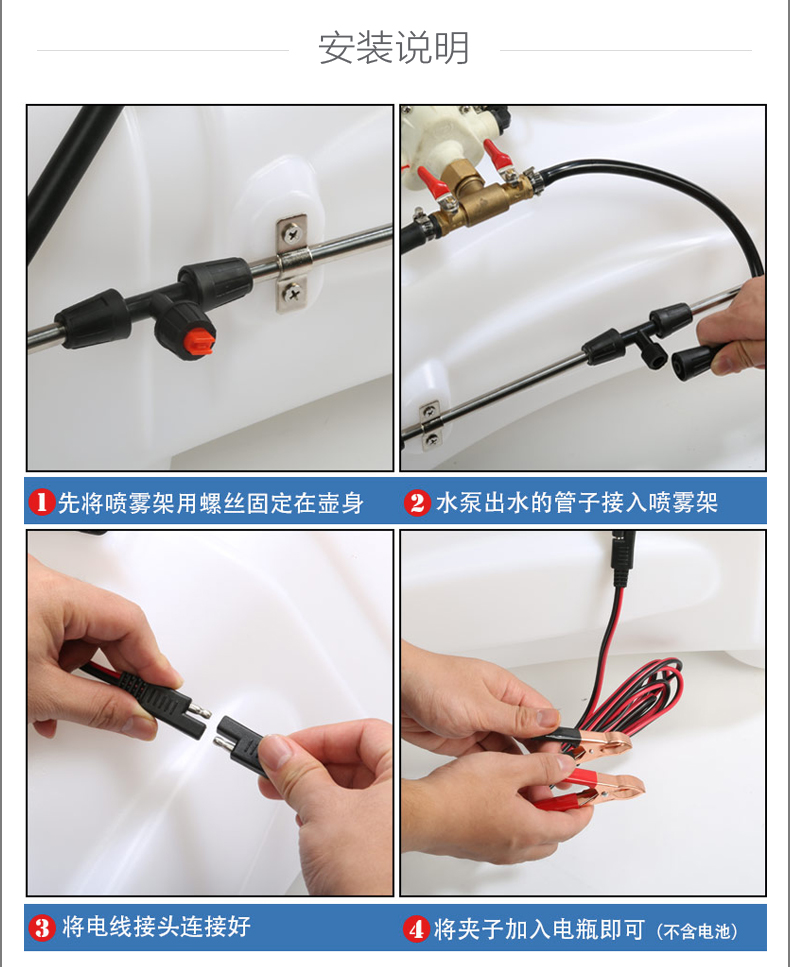 安装说明

1 先将喷雾架用螺丝固定在壶身

2 水泵出水的管子接入喷雾架

3 将电线接头连接好

4 将夹子加入电瓶即可（不含电池）